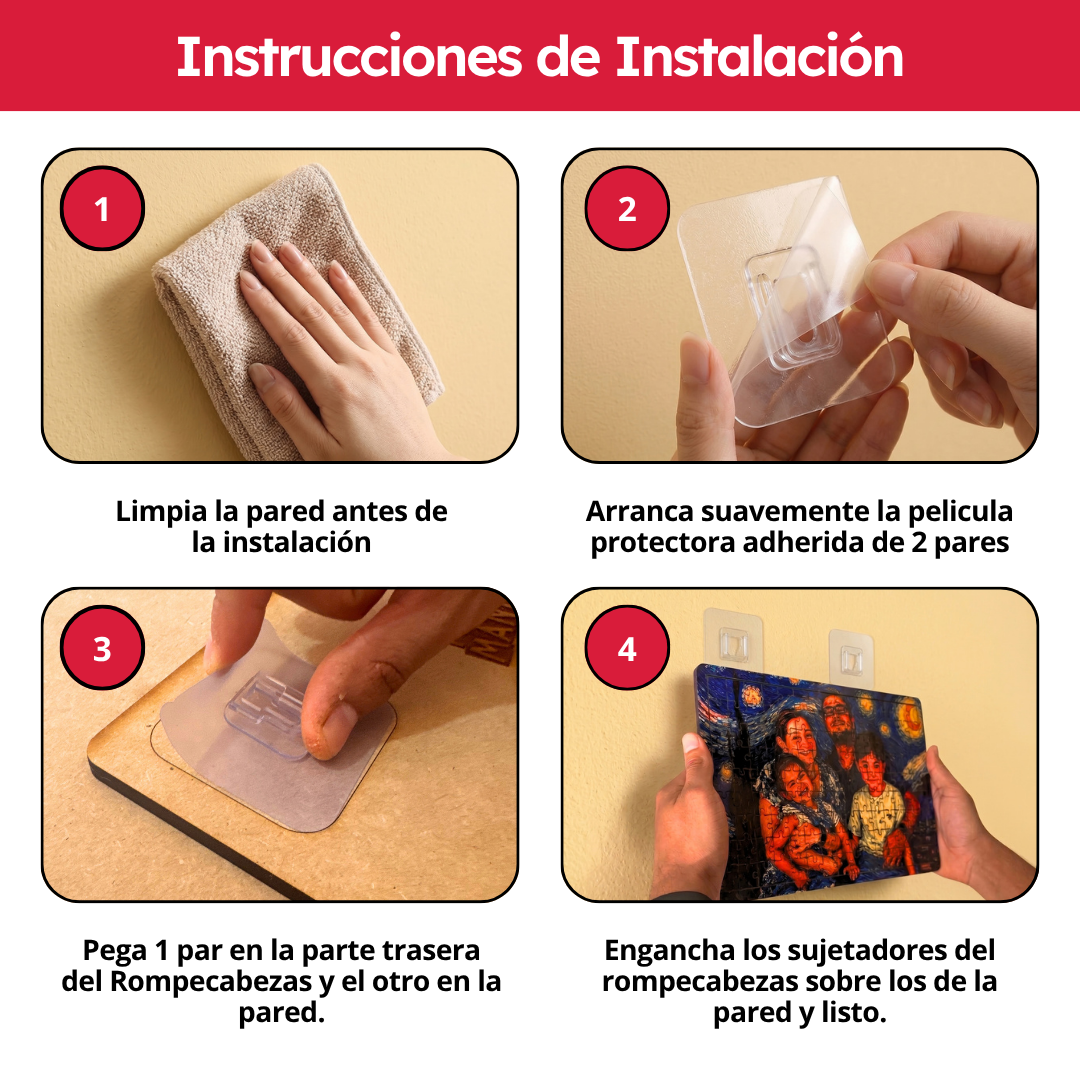 Instrucciones de Instalación

1

Limpia la pared antes de la instalación

2

Arranca suavemente la pelicula protectora adherida de 2 pares

3

Pega 1 par en la parte trasera del Rompecabezas y el otro en la pared.

4

Engancha los sujetadores del rompecabezas sobre los de la pared y listo.